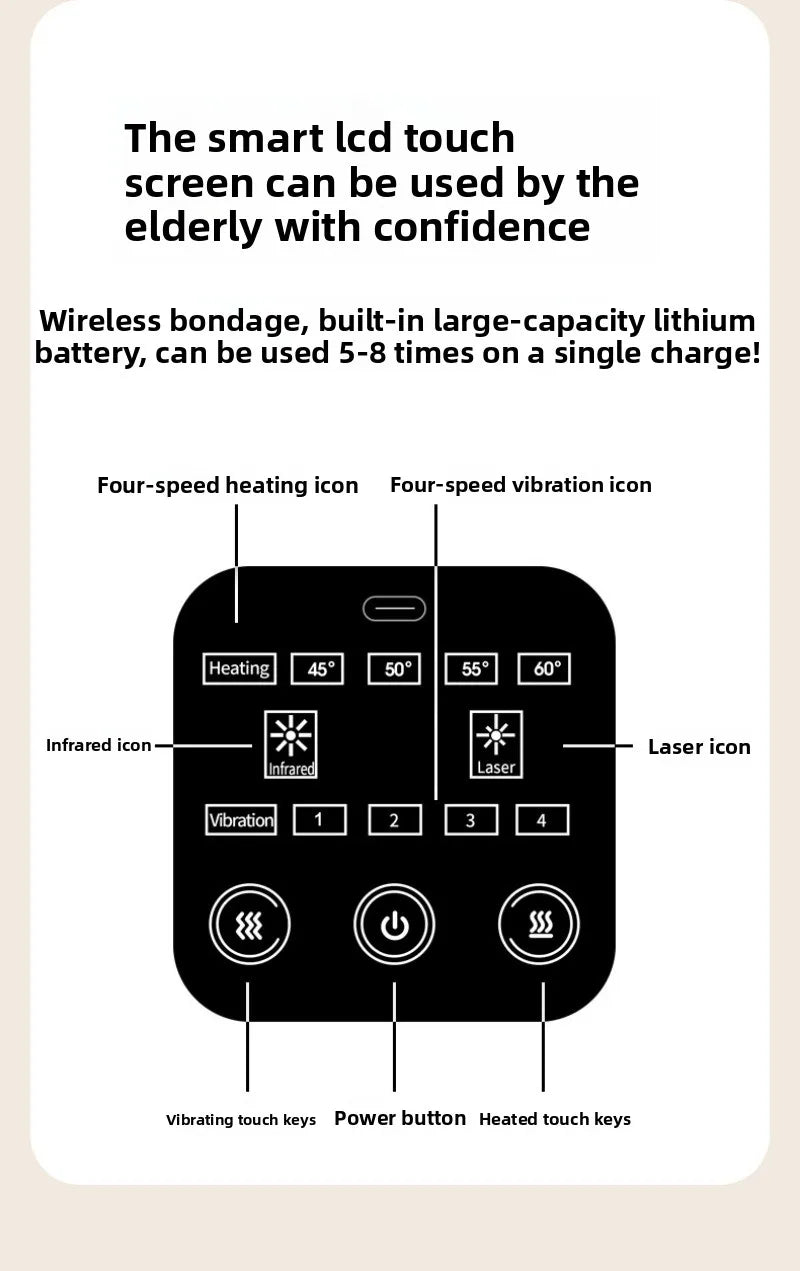 The smart lcd touch screen can be used by the elderly with confidence

Wireless bondage, built-in large-capacity lithium battery, can be used 5-8 times on a single charge!

Four-speed heating icon

Four-speed vibration icon

Heating 45° 50° 55° 60°

Infrared icon

Infrared

Laser

Laser icon

Vibration 1 2 3 4

Vibrating touch keys

Power button

Heated touch keys