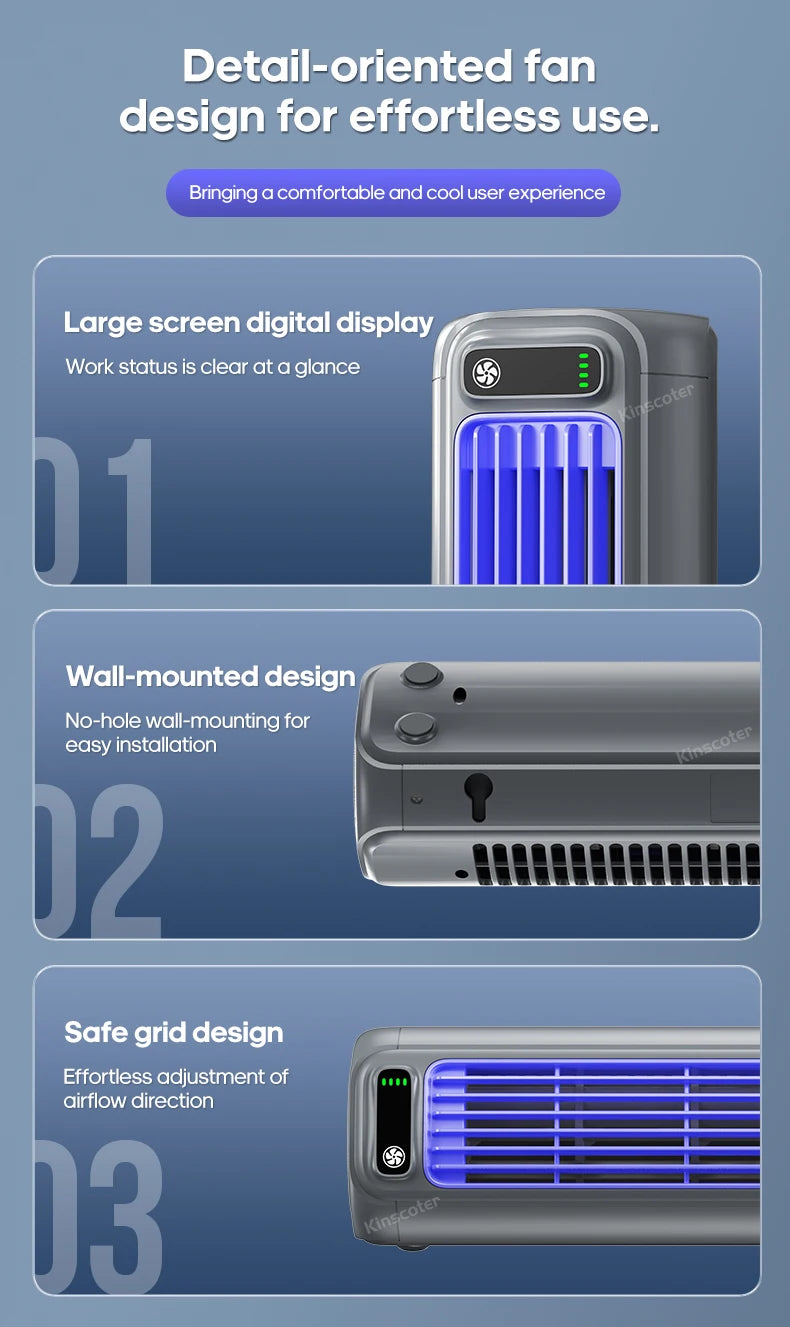 Detail-oriented fan design for effortless use.

Bringing a comfortable and cool user experience

Large screen digital display

Work status is clear at a glance

Kinscoter

01

Wall-mounted design

No-hole wall-mounting for easy installation

Kinscoter

02

Safe grid design

Effortless adjustment of airflow direction

Kinscoter

03