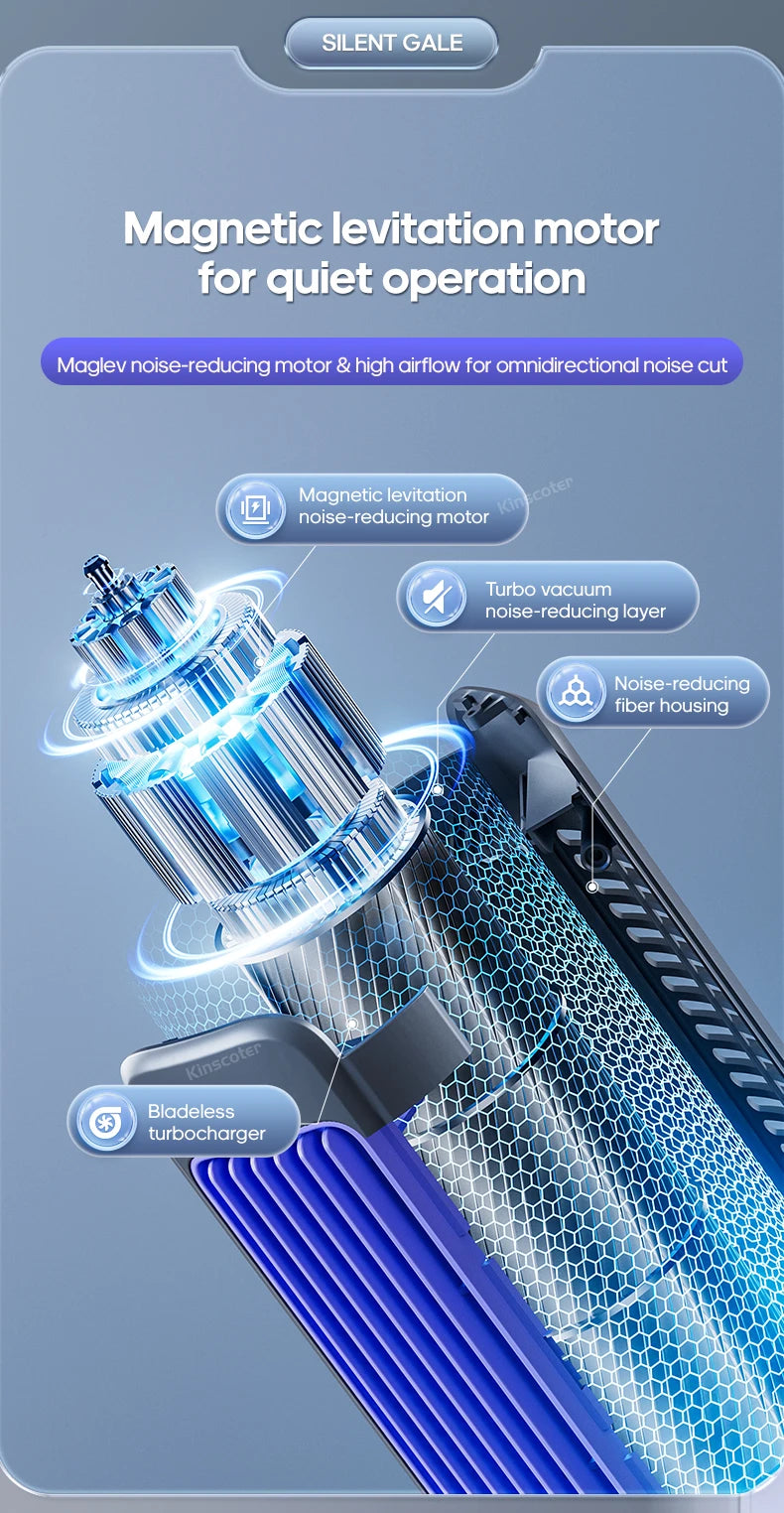 SILENT GALE

Magnetic levitation motor for quiet operation

Maglev noise-reducing motor & high airflow for omnidirectional noise cut

Magnetic levitation noise-reducing motor

Kinscoter

Turbo vacuum noise-reducing layer

Noise-reducing fiber housing

Kinscoter

Bladeless turbocharger