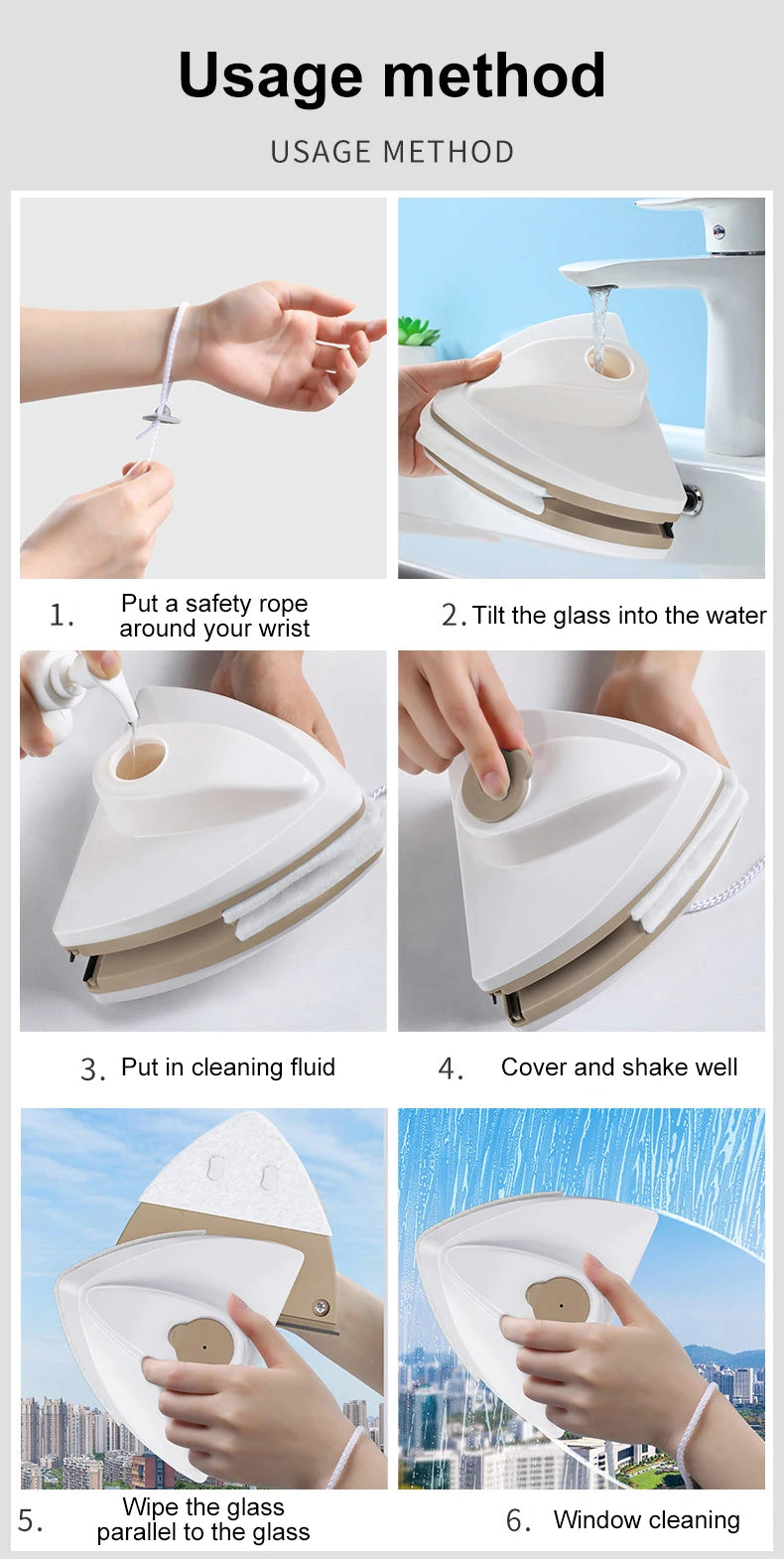 Usage method

USAGE METHOD

1. Put a safety rope around your wrist

2. Tilt the glass into the water

3. Put in cleaning fluid

4. Cover and shake well

5. Wipe the glass parallel to the glass

6. Window cleaning