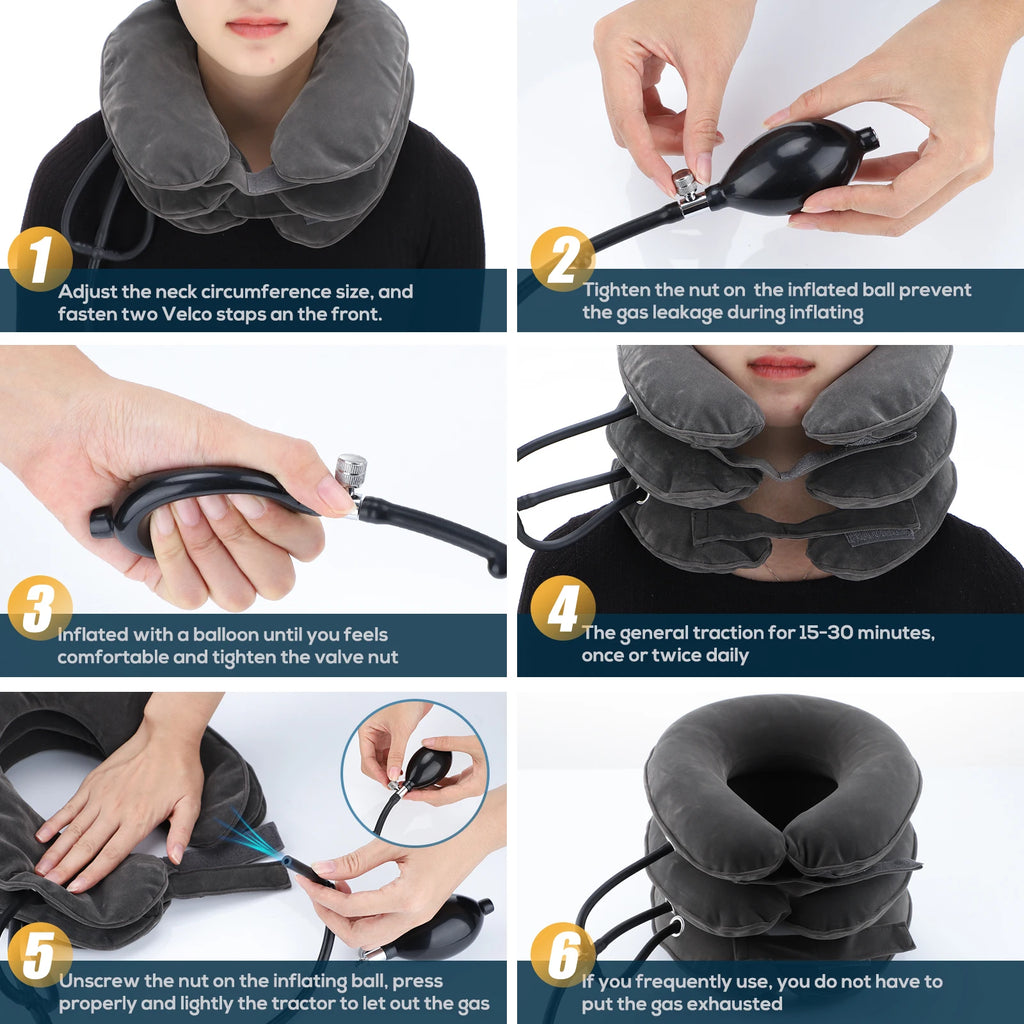 1
Adjust the neck circumference size, and fasten two Velco staps an the front.

2
Tighten the nut on the inflated ball prevent the gas leakage during inflating

3
Inflated with a balloon until you feels comfortable and tighten the valve nut

4
The general traction for 15-30 minutes, once or twice daily

5
Unscrew the nut on the inflating ball, press properly and lightly the tractor to let out the gas

6
If you frequently use, you do not have to put the gas exhausted