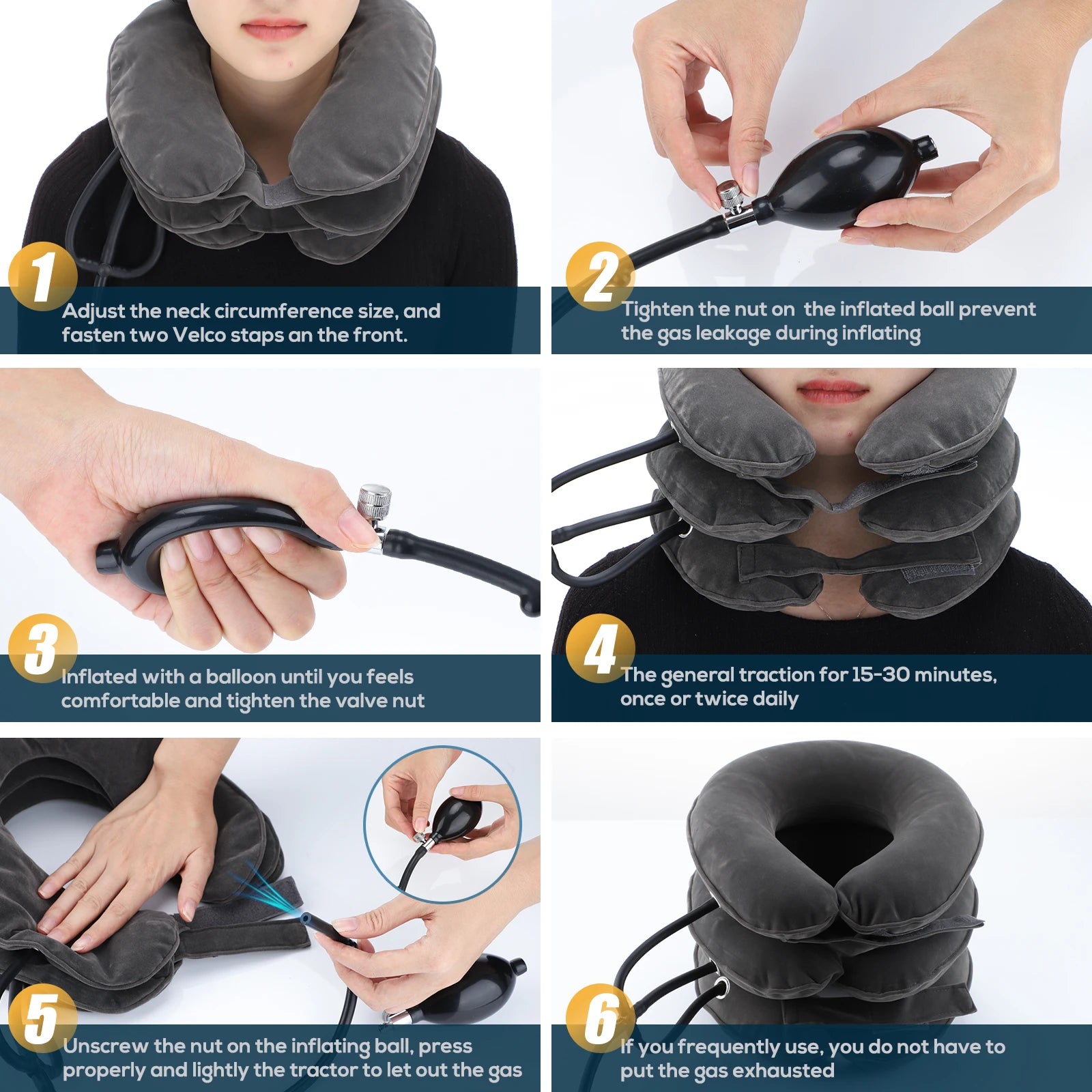 1
Adjust the neck circumference size, and fasten two Velco staps an the front.

2
Tighten the nut on the inflated ball prevent the gas leakage during inflating

3
Inflated with a balloon until you feels comfortable and tighten the valve nut

4
The general traction for 15-30 minutes, once or twice daily

5
Unscrew the nut on the inflating ball, press properly and lightly the tractor to let out the gas

6
If you frequently use, you do not have to put the gas exhausted